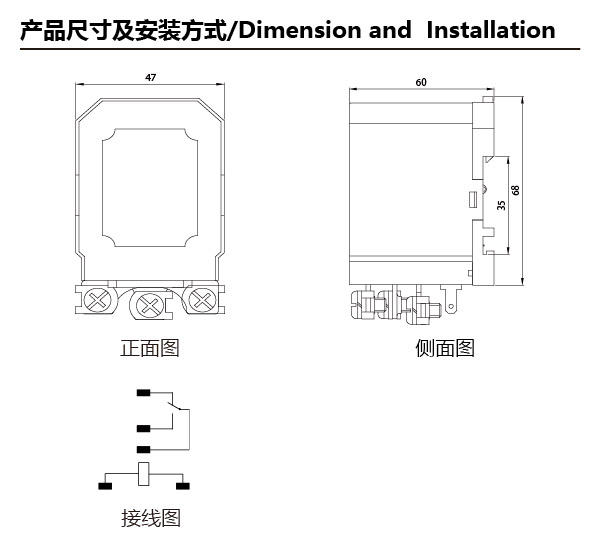 产品尺寸及安装方式/Dimension and Installation

47

60

35

68

正面图

侧面图

接线图